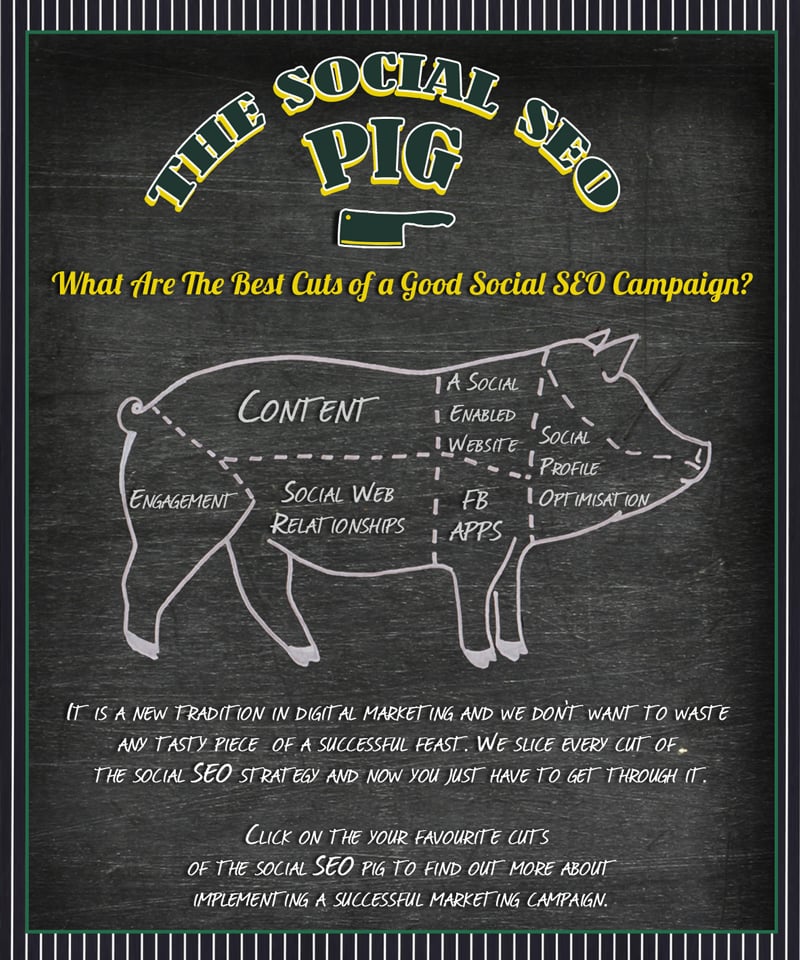 THE SOCIAL SEO PIG

What Are The Best Cuts of a Good Social SEO Campaign?

CONTENT

A SOCIAL ENABLED WEBSITE

SOCIAL PROFILE OPTIMISATION

ENGAGEMENT

SOCIAL WEB RELATIONSHIPS

FB APPS

IT IS A NEW TRADITION IN DIGITAL MARKETING AND WE DON'T WANT TO WASTE ANY TASTY PIECE OF A SUCCESSFUL FEAST. WE SLICE EVERY CUT OF THE SOCIAL SEO STRATEGY AND NOW YOU JUST HAVE TO GET THROUGH IT.

CLICK ON THE YOUR FAVOURITE CUTS OF THE SOCIAL SEO PIG TO FIND OUT MORE ABOUT IMPLEMENTING A SUCCESSFUL MARKETING CAMPAIGN.