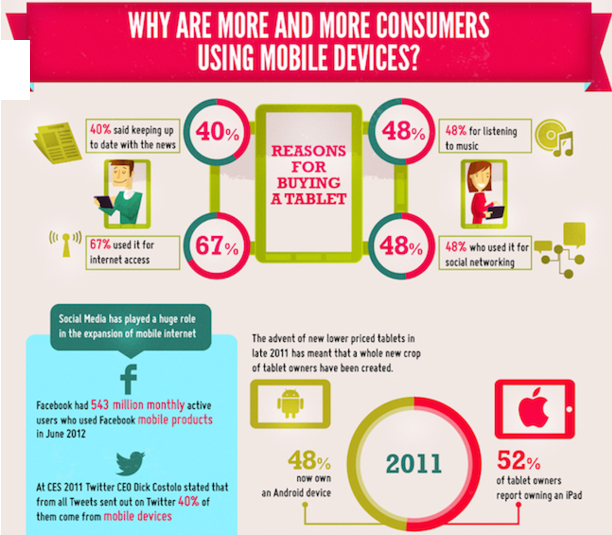 WHY ARE MORE AND MORE CONSUMERS USING MOBILE DEVICES?

40% said keeping up to date with the news

40%

REASONS FOR BUYING A TABLET

48%

48% for listening to music

67% used it for internet access

67%

48%

48% who used it for social networking

Social Media has played a huge role in the expansion of mobile internet

Facebook had 543 million monthly active users who used Facebook mobile products in June 2012

At CES 2011 Twitter CEO Dick Costolo stated that from all Tweets sent out on Twitter 40% of them come from mobile devices

The advent of new lower priced tablets in late 2011 has meant that a whole new crop of tablet owners have been created.

48% now own an Android device

2011

52% of tablet owners report owning an iPad